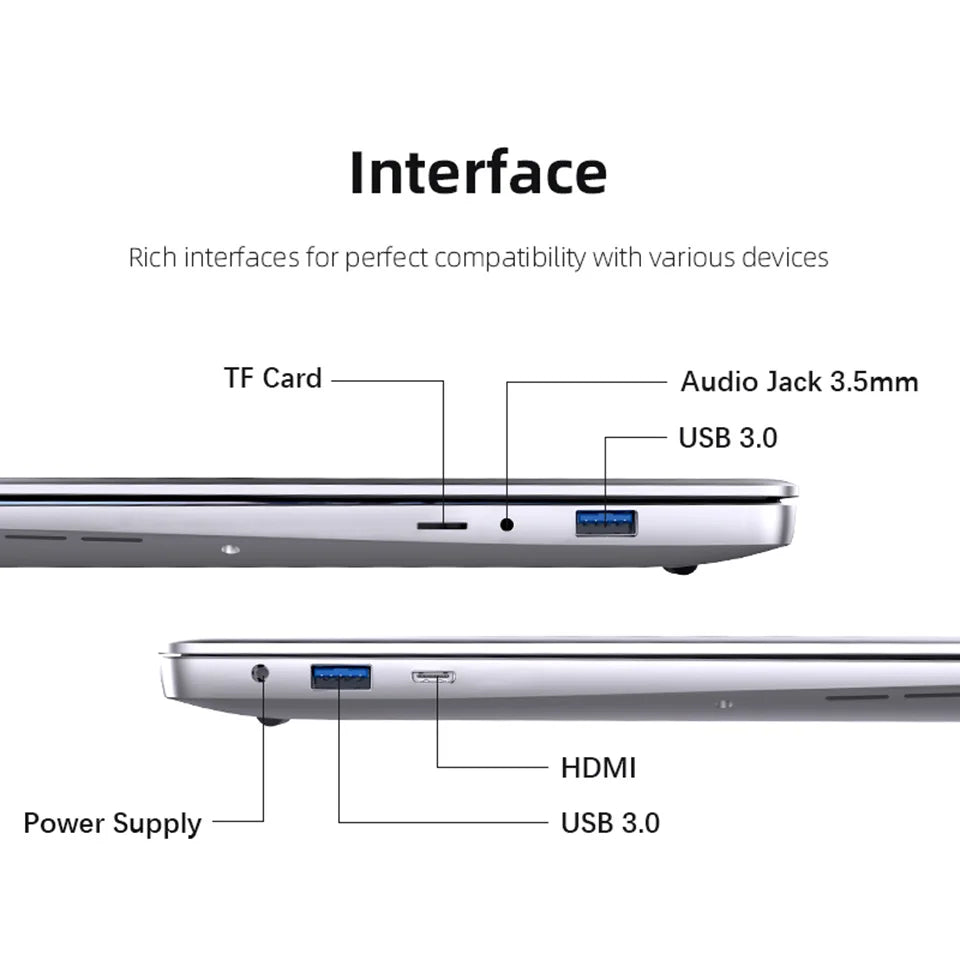 Interface

Rich interfaces for perfect compatibility with various devices

TF Card

Audio Jack 3.5mm

USB 3.0

HDMI

Power Supply

USB 3.0